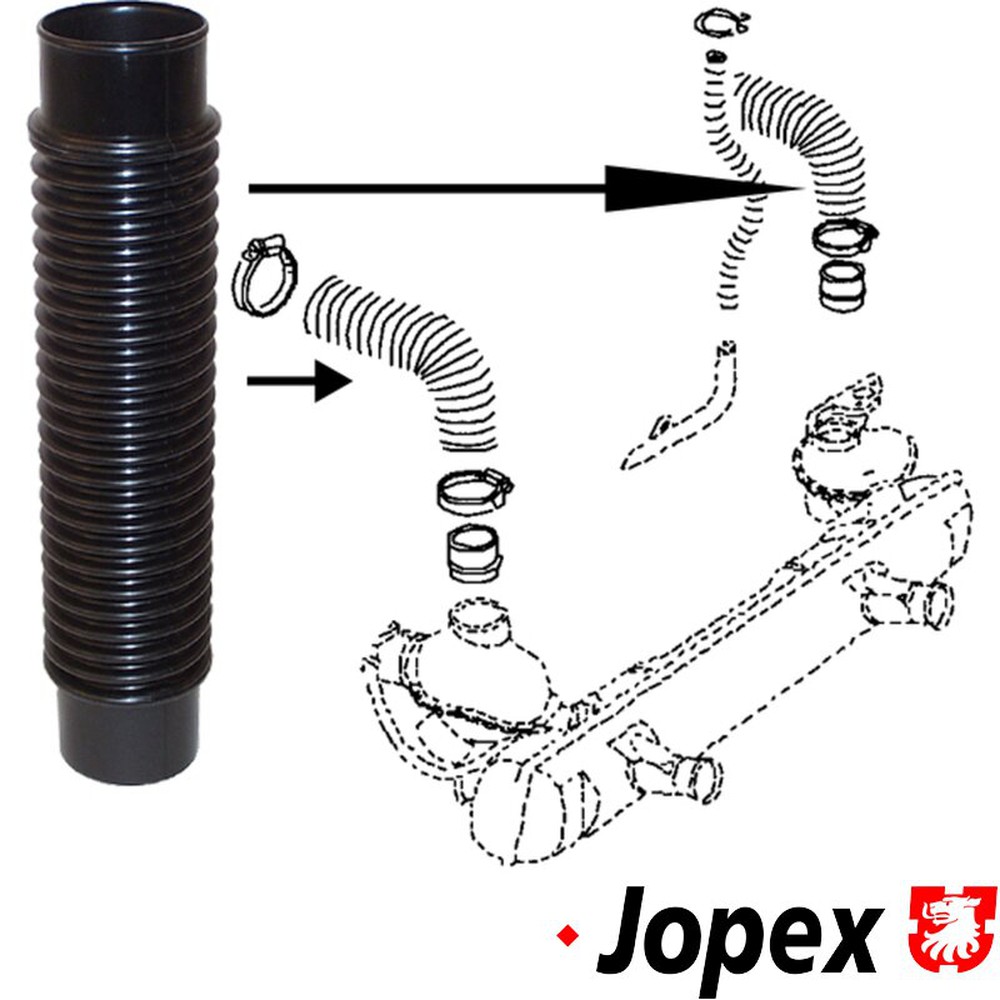 Jopex